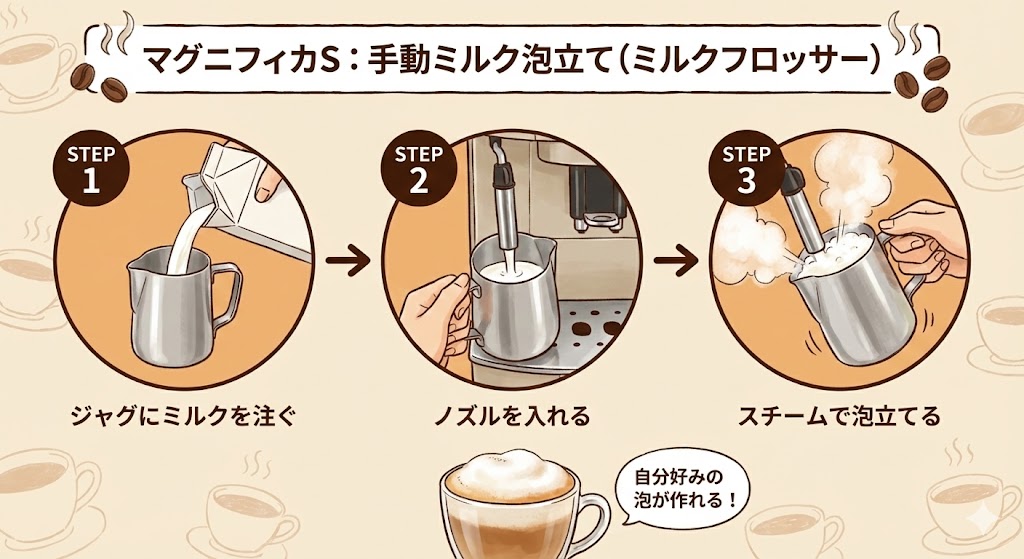 マグニフィカS：手動ミルク泡立て（ミルクフロッサー）

STEP 1

ジャグにミルクを注ぐ

STEP 2

ノズルを入れる

STEP 3

スチームで泡立てる

自分好みの泡が作れる！