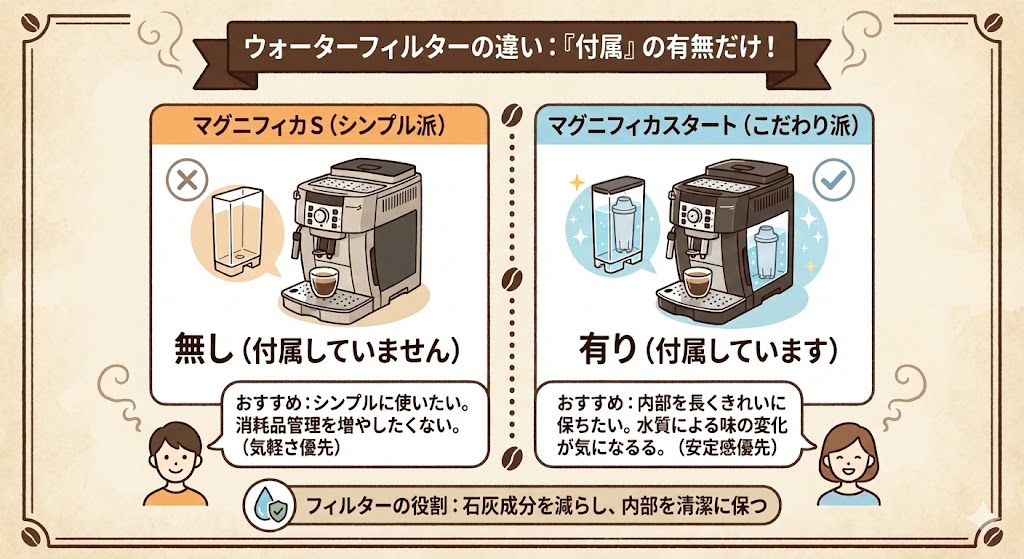 ウォーターフィルターの違い：『付属』の有無だけ！

マグニフィカS（シンプル派）

無し（付属していません）

おすすめ：シンプルに使いたい。消耗品管理を増やしたくない。（気軽さ優先）

マグニフィカスタート（こだわり派）

有り（付属しています）

おすすめ：内部を長くきれいに保ちたい。水質による味の変化が気になるる。（安定感優先）

フィルターの役割：石灰成分を減らし、内部を清潔に保つ