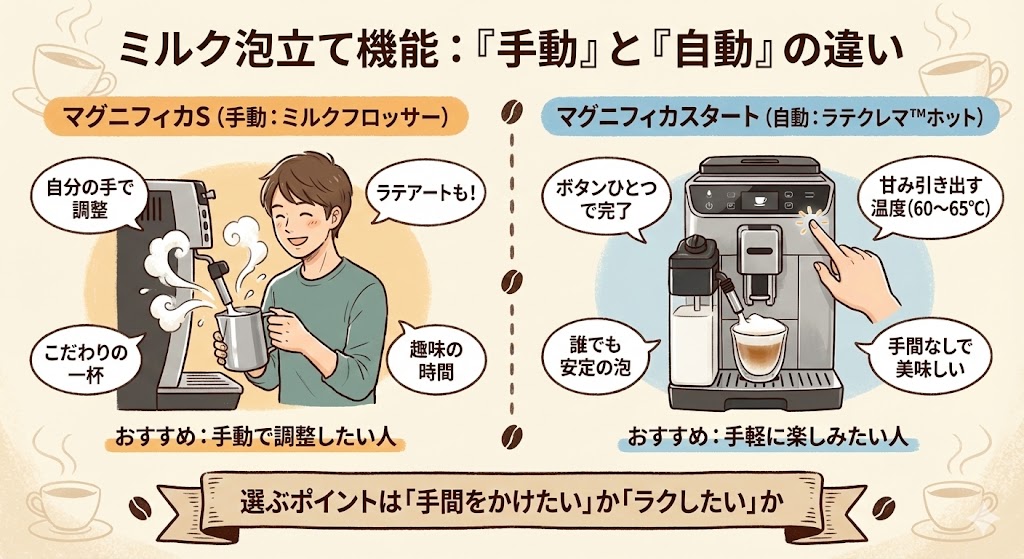 ミルク泡立て機能：『手動』と『自動』の違い

マグニフィカS（手動：ミルクフロッサー）

自分の手で調整

ラテアートも！

こだわりの一杯

趣味の時間

おすすめ：手動で調整したい人

マグニフィカスタート（自動：ラテクレマ™ホット）

ボタンひとつで完了

甘み引き出す温度（60～65℃）

誰でも安定の泡

手間なしで美味しい

おすすめ：手軽に楽しみたい人

選ぶポイントは「手間をかけたい」か「ラクしたい」か