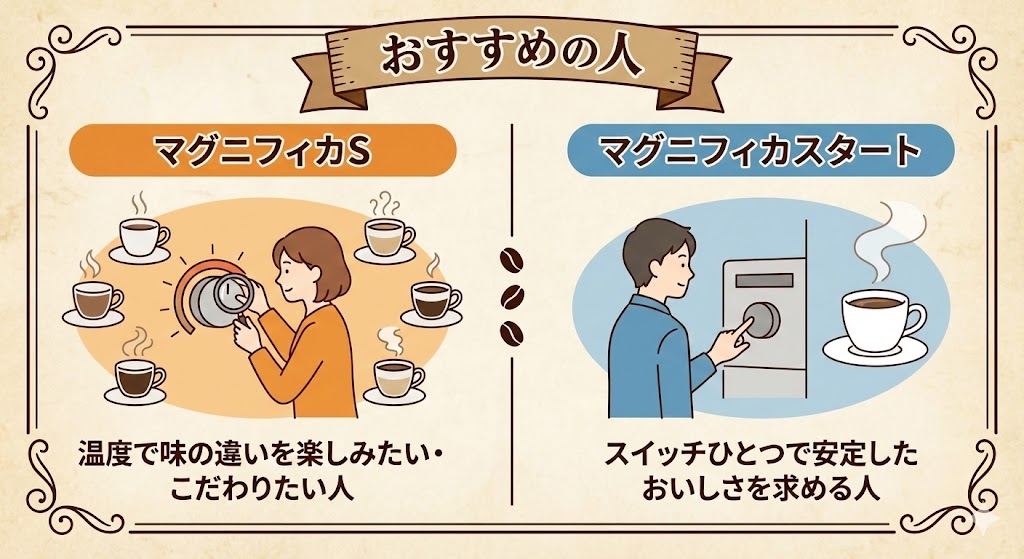 おすすめの人

マグニフィカS

温度で味の違いを楽しみたい・こだわりたい人

マグニフィカスタート

スイッチひとつで安定したおいしさを求める人