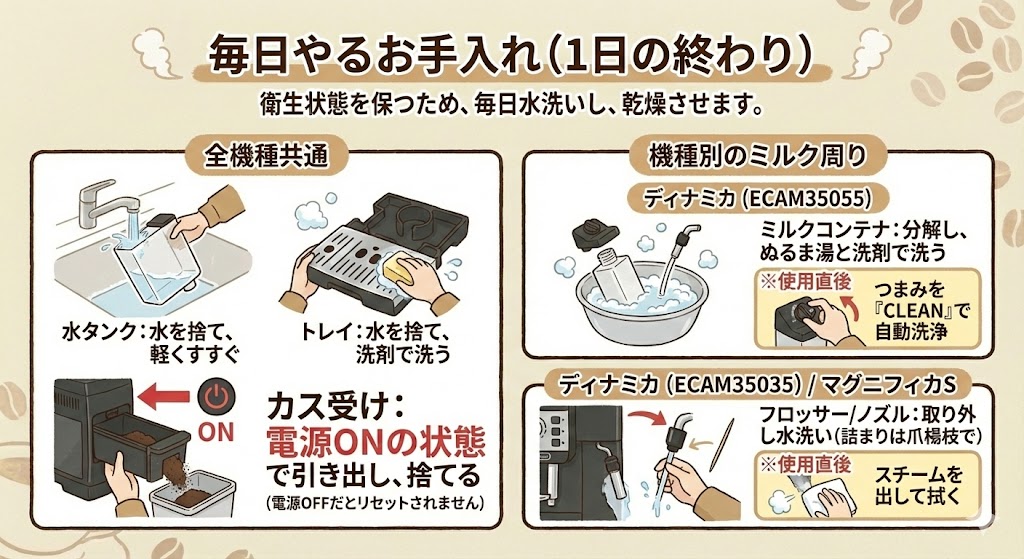 毎日やるお手入れ(1日の終わり)

衛生状態を保つため、毎日水洗いし、乾燥させます。

全機種共通

水タンク:水を捨て、軽くすすぐ

トレイ:水を捨て、洗剤で洗う

ON

カス受け:
電源ONの状態で引き出し、捨てる
(電源OFFだとリセットされません)

機種別のミルク周り

ディナミカ (ECAM35055)

ミルクコンテナ:分解し、ぬるま湯と洗剤で洗う

※使用直後
つまみを『CLEAN』で自動洗浄

ディナミカ (ECAM35035) / マグニフィカS

フロッサー/ノズル:取り外し水洗い(詰まりは爪楊枝で)

※使用直後
スチームを出して拭く